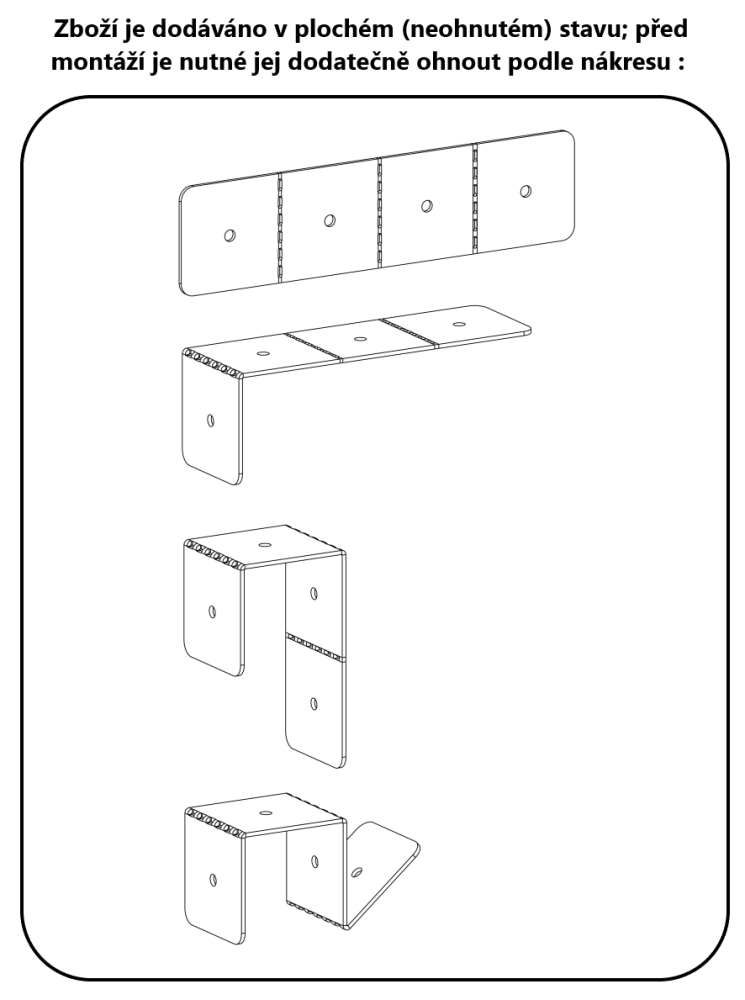 Zboží je dodáváno v plochém (neohnutém) stavu; před montáží je nutné jej dodatečně ohnout podle nákresu :